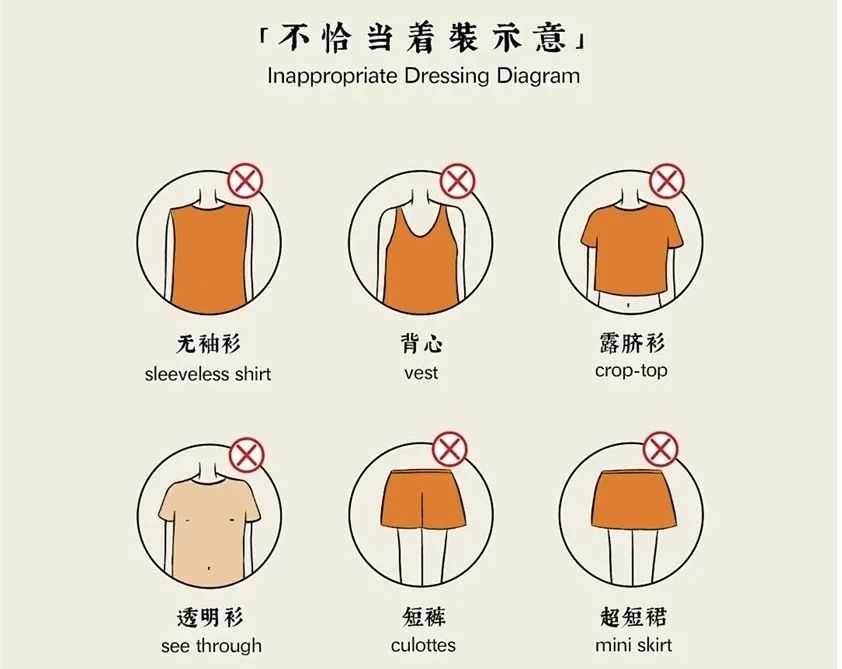 「不恰当着装示意」
Inappropriate Dressing Diagram

无袖衫
sleeveless shirt

背心
vest

露脐衫
crop-top

透明衫
see through

短裤
culottes

超短裙
mini skirt